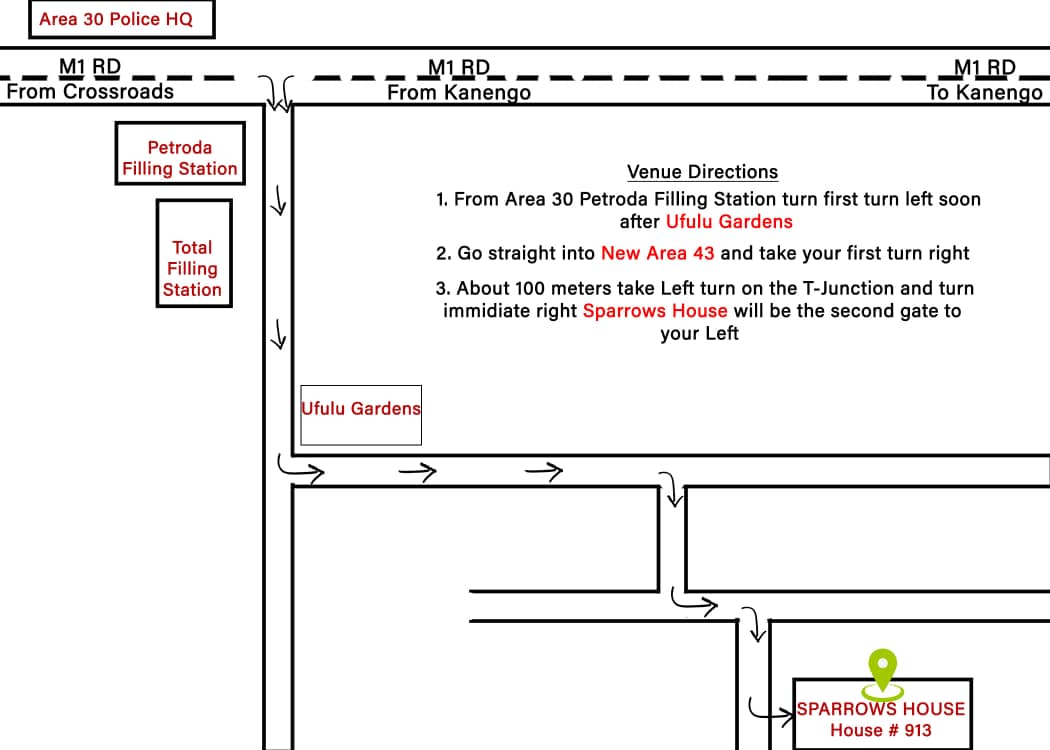 Area 30 Police HQ

M1 RD
From Crossroads

M1 RD
From Kanengo

M1 RD
To Kanengo

Petroda Filling Station

Total Filling Station

Venue Directions

1. From Area 30 Petroda Filling Station turn first turn left soon after Ufulu Gardens

2. Go straight into New Area 43 and take your first turn right

3. About 100 meters take Left turn on the T-Junction and turn immidiate right Sparrows House will be the second gate to your Left

Ufulu Gardens

SPARROWS HOUSE
House # 913